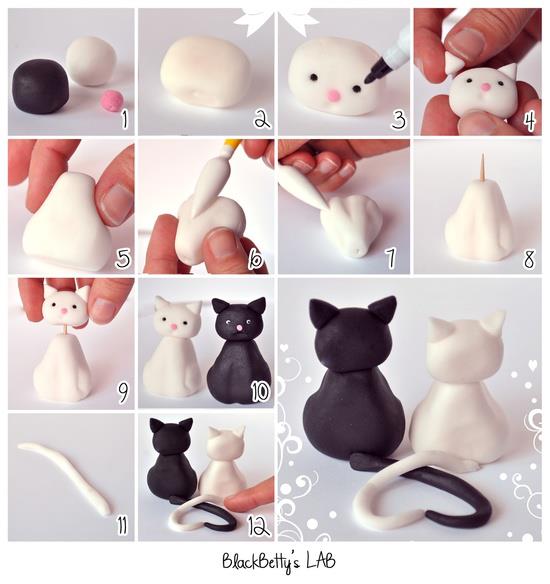 1
2
3
4
5
6
7
8
9
10
11
12
BlackBetty's LAB